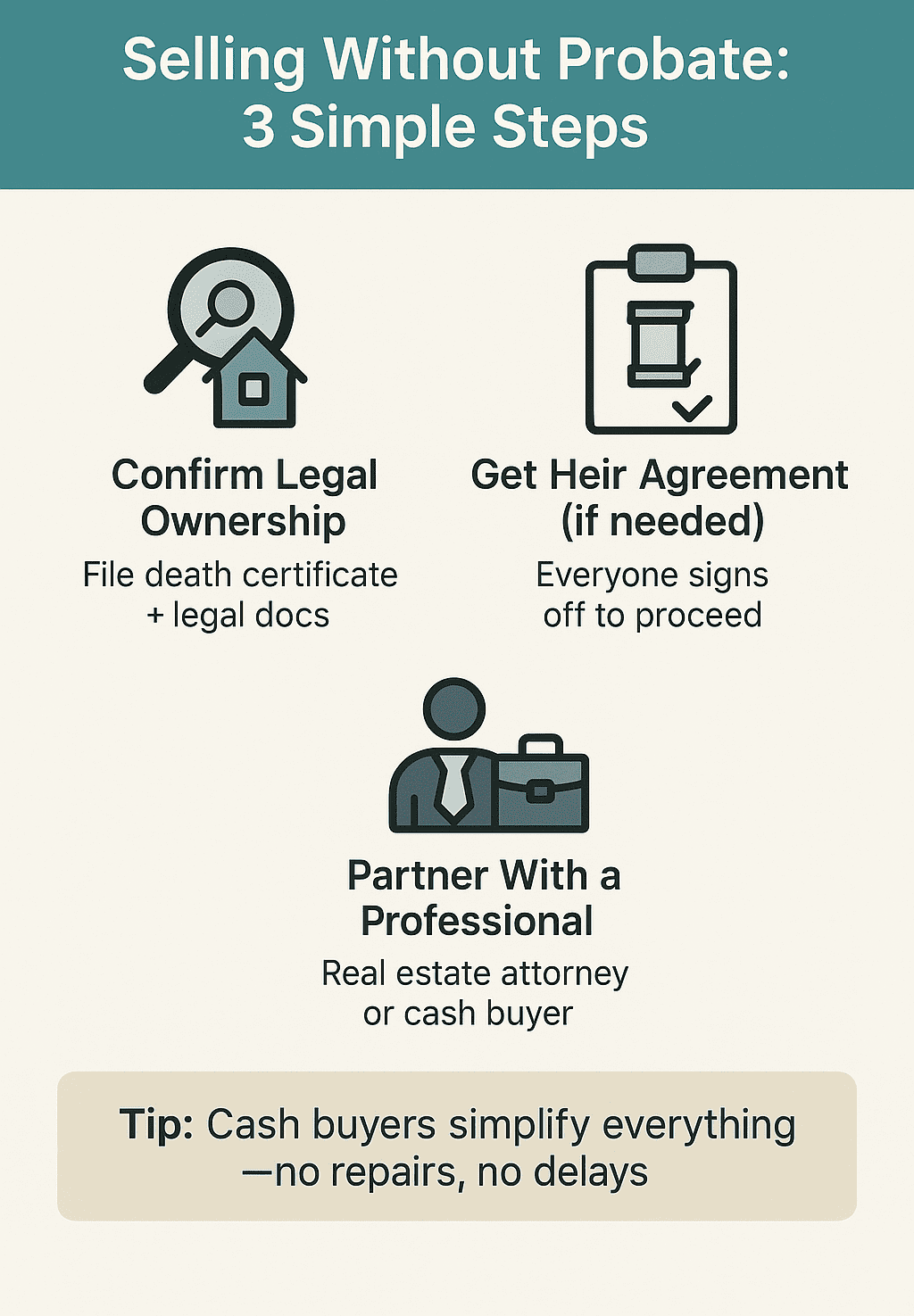 Selling Without Probate:
3 Simple Steps

Confirm Legal Ownership
File death certificate + legal docs

Get Heir Agreement (if needed)
Everyone signs off to proceed

Partner With a Professional
Real estate attorney or cash buyer

Tip: Cash buyers simplify everything —no repairs, no delays