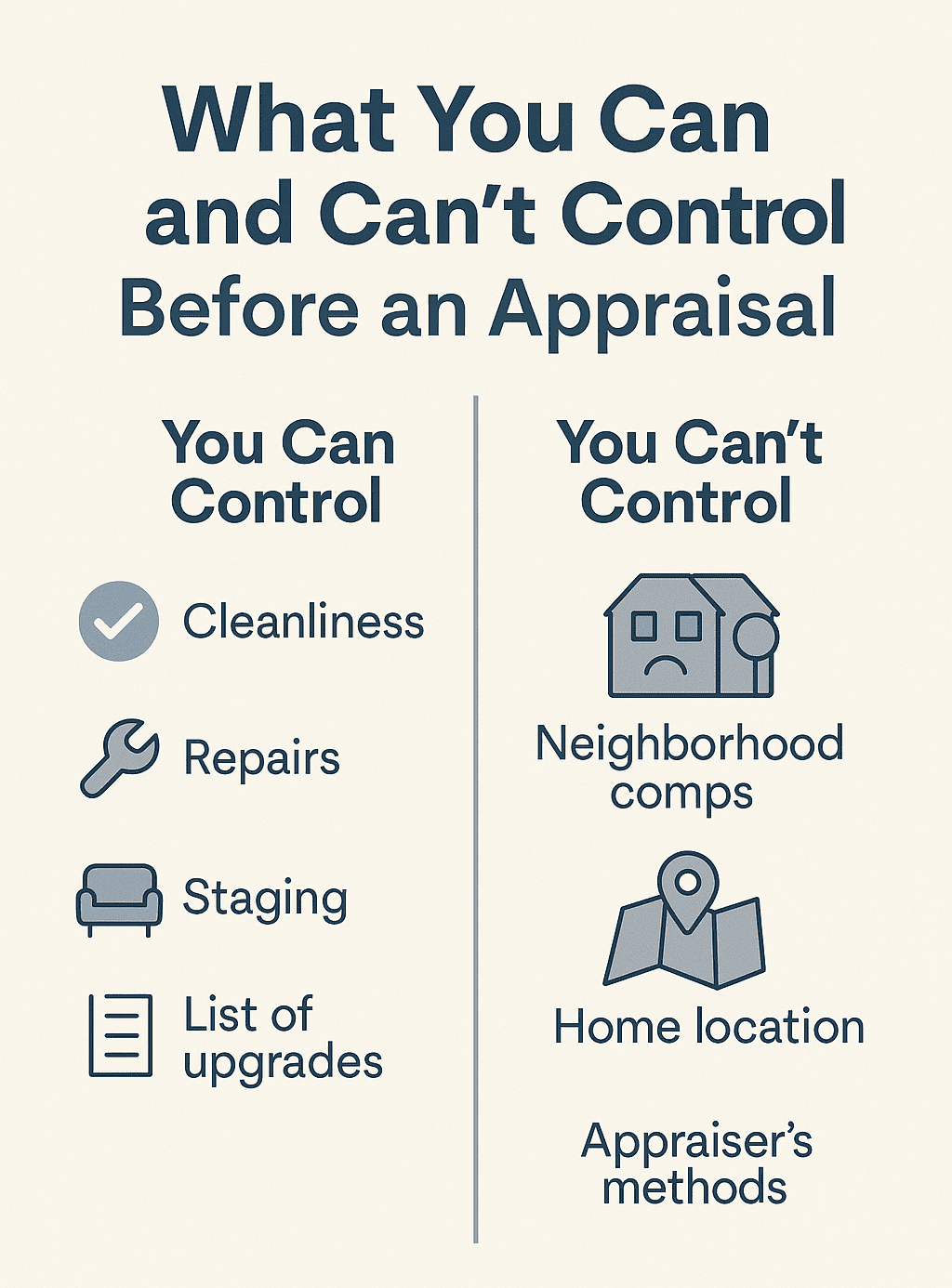 What You Can and Can’t Control Before an Appraisal

You Can Control

Cleanliness

Repairs

Staging

List of upgrades

You Can’t Control

Neighborhood comps

Home location

Appraiser’s methods