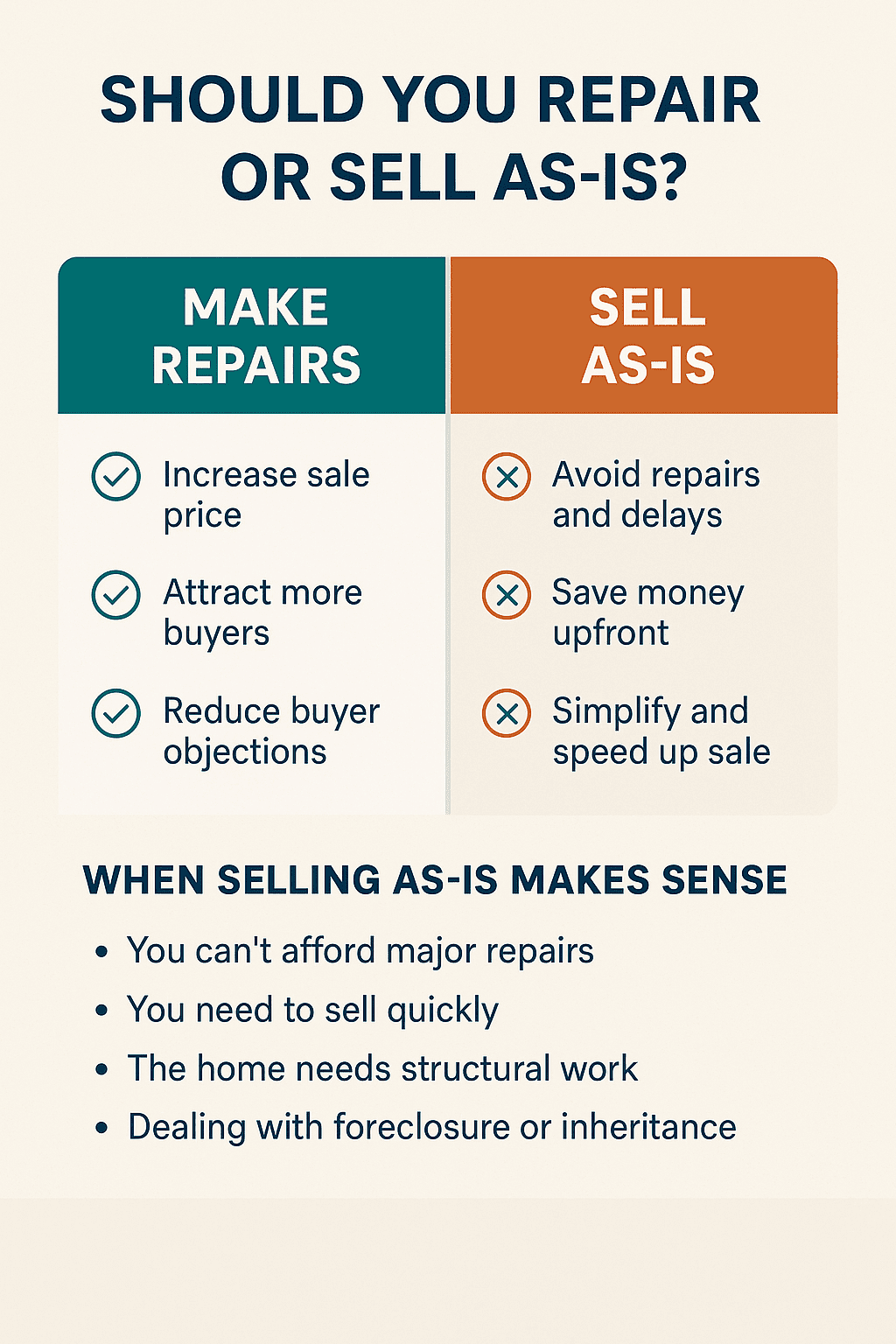 SHOULD YOU REPAIR OR SELL AS-IS?

| MAKE REPAIRS | SELL AS-IS |
|---|---|
| Increase sale price | Avoid repairs and delays |
| Attract more buyers | Save money upfront |
| Reduce buyer objections | Simplify and speed up sale |

WHEN SELLING AS-IS MAKES SENSE

• You can't afford major repairs
• You need to sell quickly
• The home needs structural work
• Dealing with foreclosure or inheritance