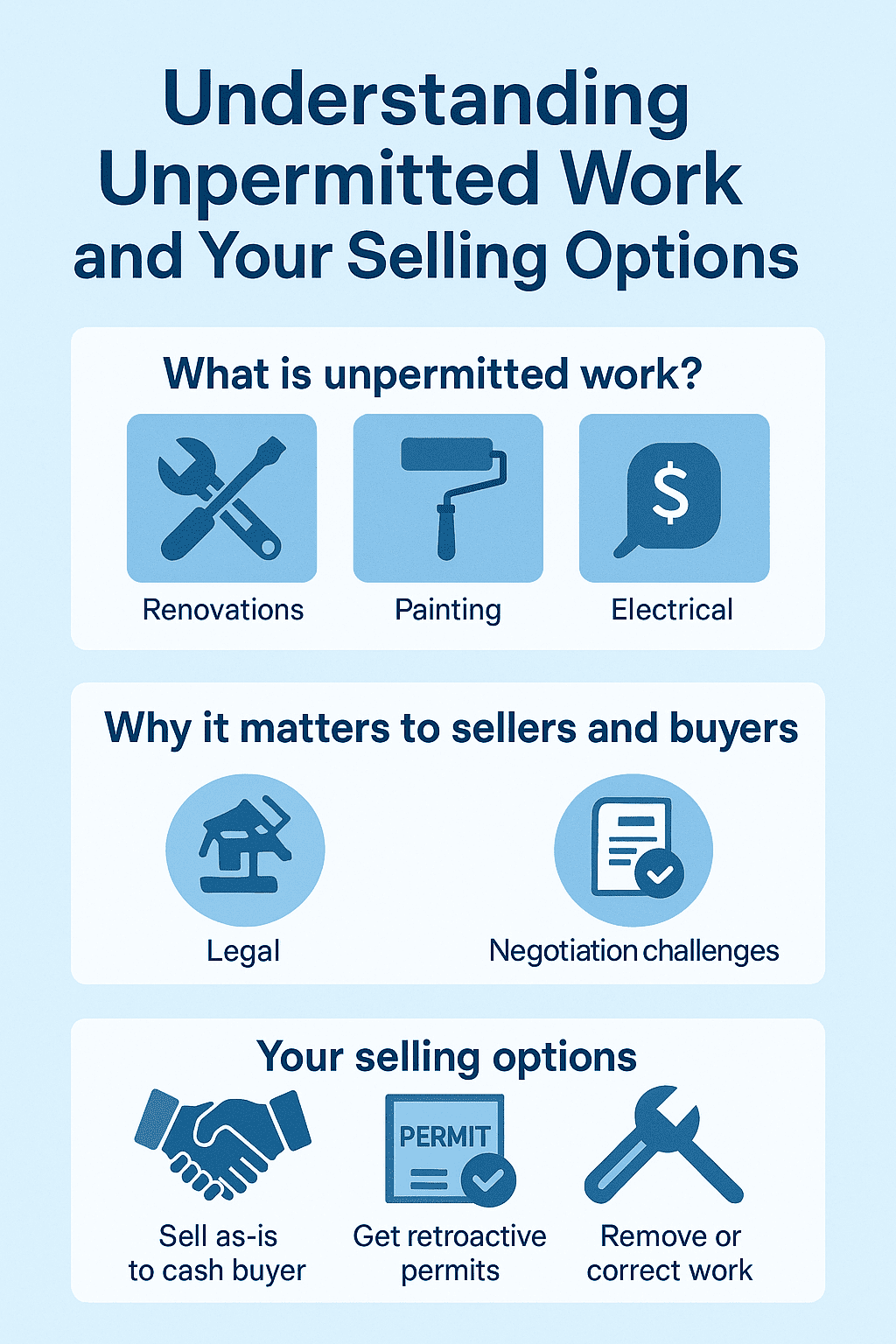 Understanding Unpermitted Work and Your Selling Options

What is unpermitted work?

$

Renovations

Painting

Electrical

Why it matters to sellers and buyers

Legal

Negotiation challenges

Your selling options

PERMIT

Sell as-is to cash buyer

Get retroactive permits

Remove or correct work