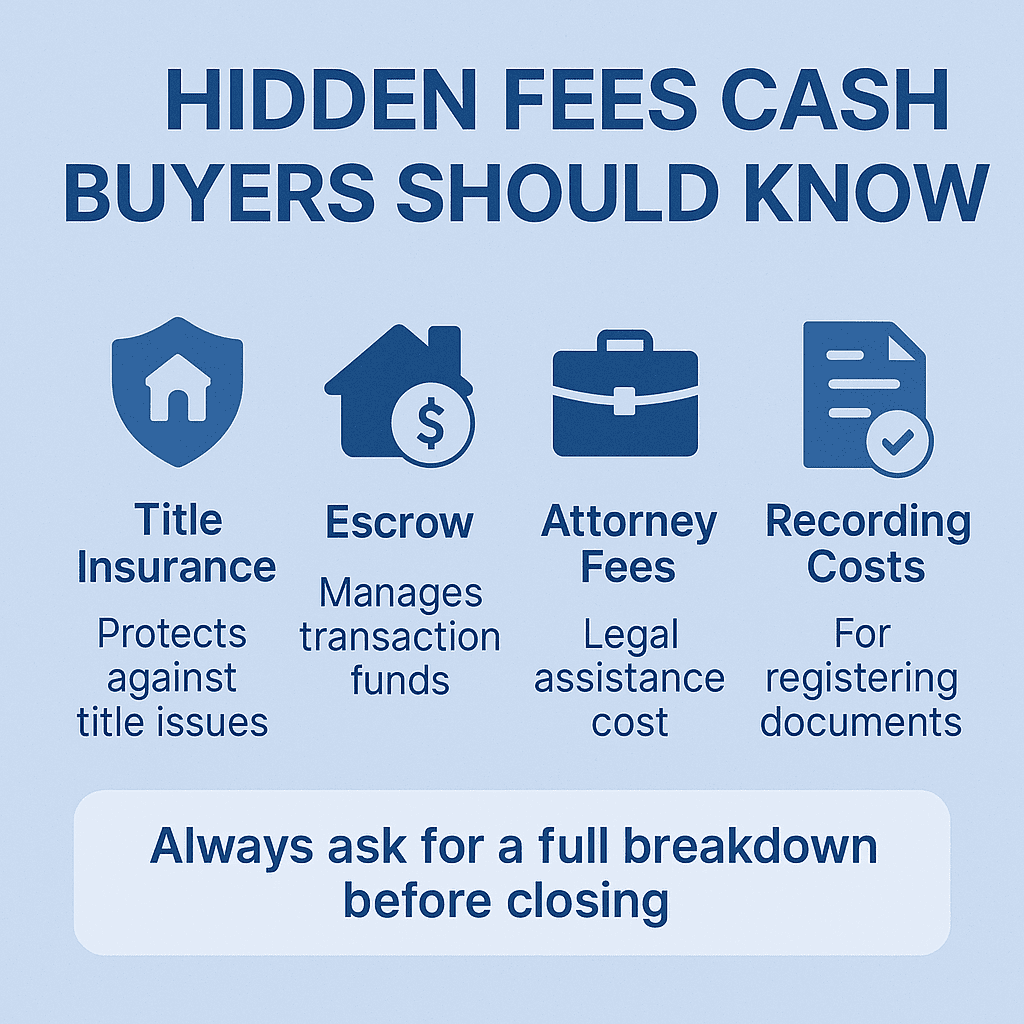 HIDDEN FEES CASH BUYERS SHOULD KNOW

$

Title Insurance
Protects against title issues

Escrow
Manages transaction funds

Attorney Fees
Legal assistance cost

Recording Costs
For registering documents

Always ask for a full breakdown before closing